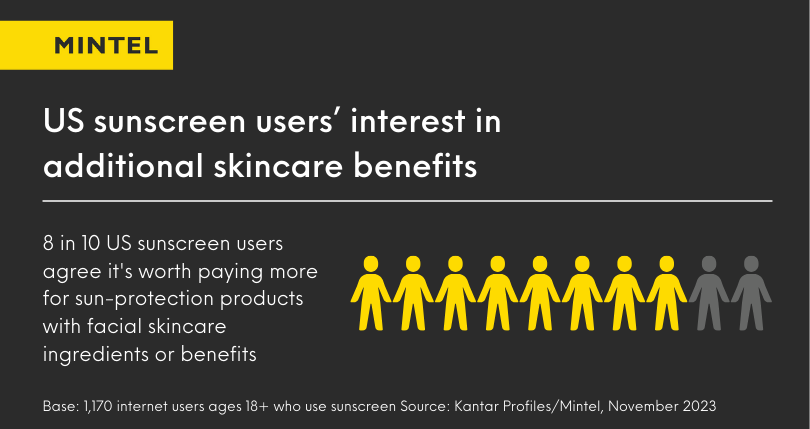 MINTEL

US sunscreen users' interest in additional skincare benefits

8 in 10 US sunscreen users agree it's worth paying more for sun-protection products with facial skincare ingredients or benefits

Base: 1,170 internet users ages 18+ who use sunscreen Source: Kantar Profiles/Mintel, November 2023