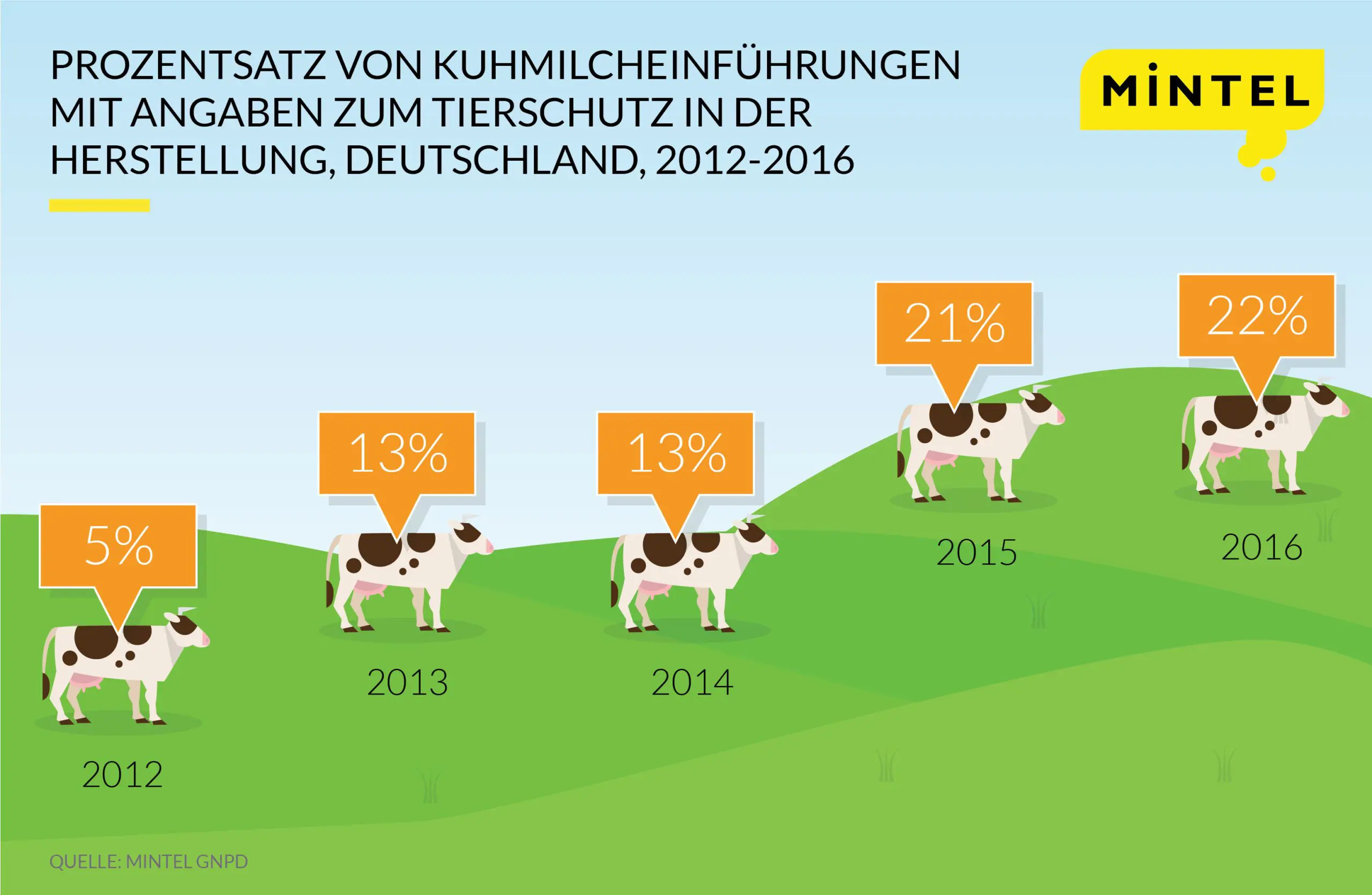 PROZENTSATZ VON KUHMILCHEINFÜHRUNGEN MIT ANGABEN ZUM TIERSCHUTZ IN DER HERSTELLUNG, DEUTSCHLAND, 2012-2016

MINTEL

5%
2012

13%
2013

13%
2014

21%
2015

22%
2016

QUELLE: MINTEL GNPD