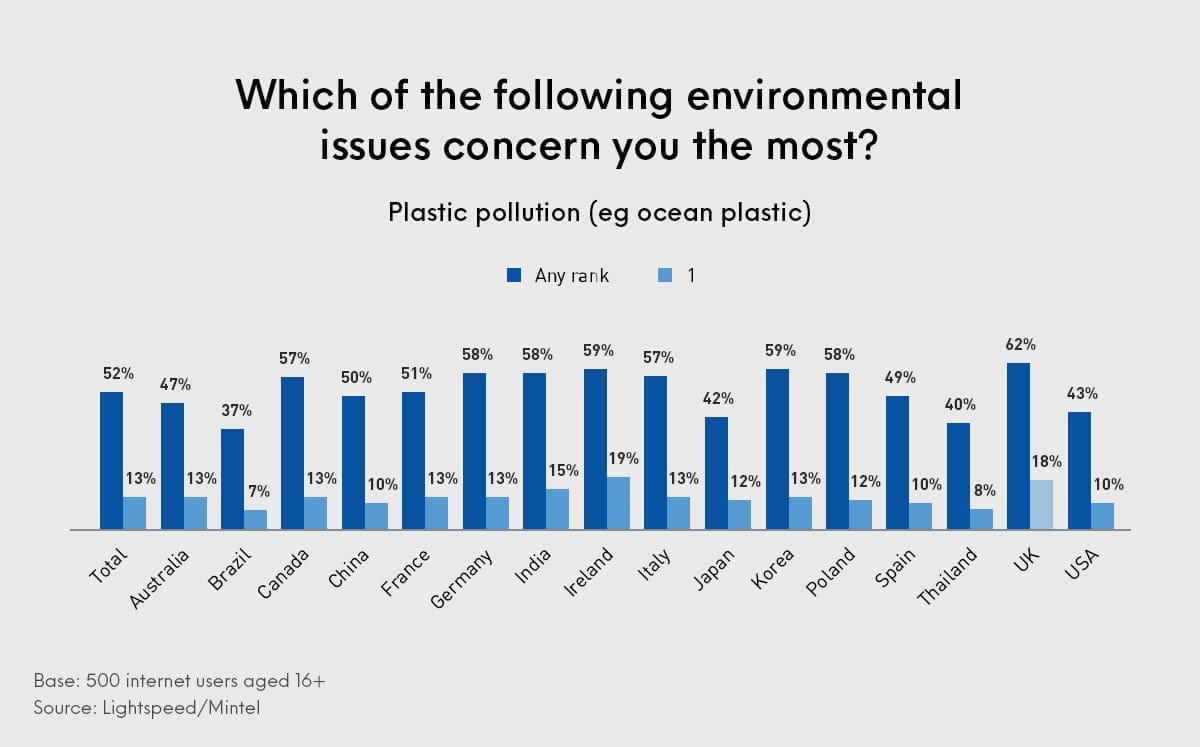 Which of the following environmental issues concern you the most?

Plastic pollution (eg ocean plastic)

Any rank 1

| | Any rank | 1 |
|---|---|---|
| Total | 52% | 13% |
| Australia | 47% | 13% |
| Brazil | 37% | 7% |
| Canada | 57% | 13% |
| China | 50% | 10% |
| France | 51% | 13% |
| Germany | 58% | 13% |
| India | 58% | 15% |
| Ireland | 59% | 19% |
| Italy | 57% | 13% |
| Japan | 42% | 12% |
| Korea | 59% | 13% |
| Poland | 58% | 12% |
| Spain | 49% | 10% |
| Thailand | 40% | 8% |
| UK | 62% | 18% |
| USA | 43% | 10% |

Base: 500 internet users aged 16+
Source: Lightspeed/Mintel