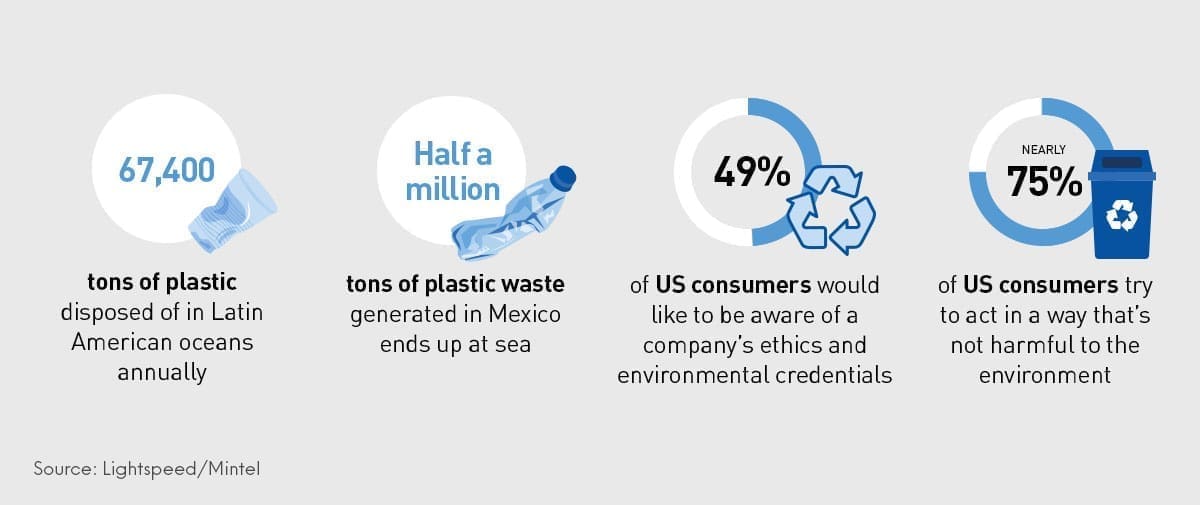 67,400

tons of plastic disposed of in Latin American oceans annually

Half a million

tons of plastic waste generated in Mexico ends up at sea

49%

of US consumers would like to be aware of a company's ethics and environmental credentials

NEARLY

75%

of US consumers try to act in a way that's not harmful to the environment

Source: Lightspeed/Mintel