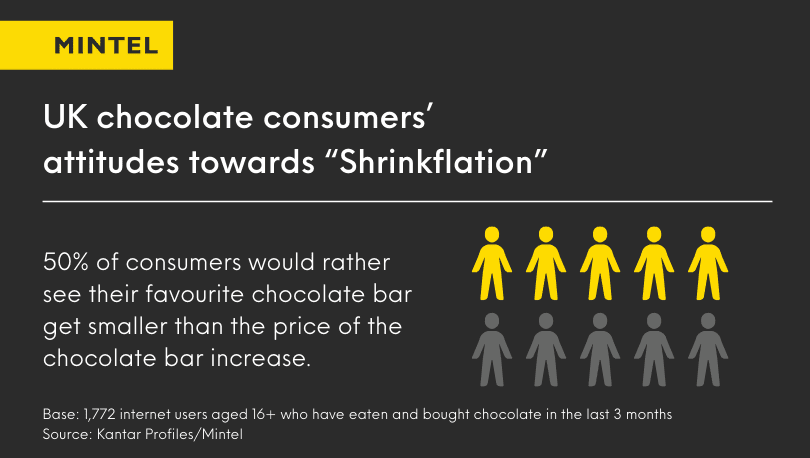 MINTEL

UK chocolate consumers' attitudes towards "Shrinkflation"

50% of consumers would rather see their favourite chocolate bar get smaller than the price of the chocolate bar increase.

Base: 1,772 internet users aged 16+ who have eaten and bought chocolate in the last 3 months
Source: Kantar Profiles/Mintel