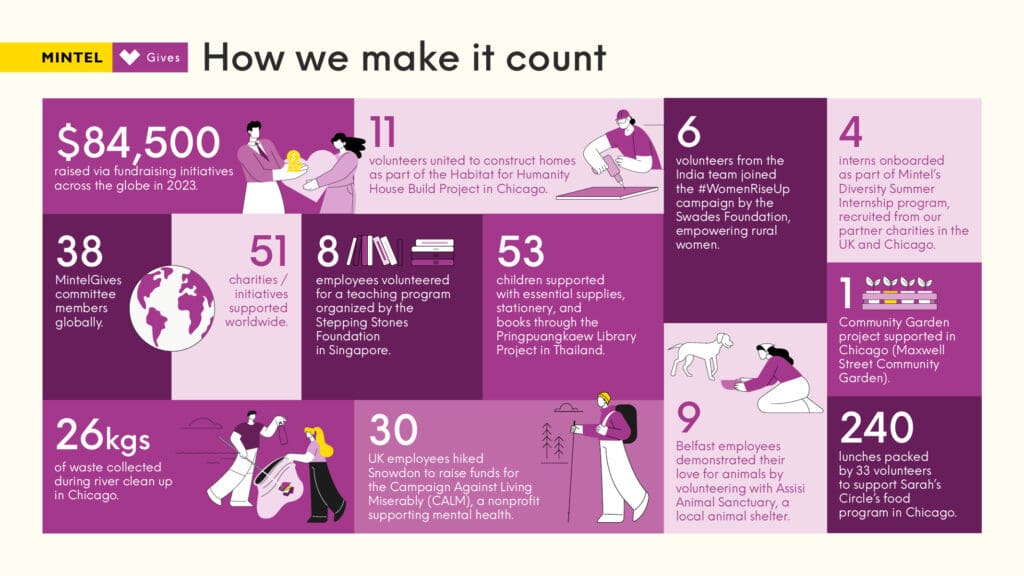 MINTEL Gives How we make it count

$84,500
raised via fundraising initiatives across the globe in 2023.

11
volunteers united to construct homes as part of the Habitat for Humanity House Build Project in Chicago.

6
volunteers from the India team joined the #WomenRiseUp campaign by the Swades Foundation, empowering rural women.

4
interns onboarded as part of Mintel's Diversity Summer Internship program, recruited from our partner charities in the UK and Chicago.

38
MintelGives committee members globally.

51
charities / initiatives supported worldwide.

8
employees volunteered for a teaching program organized by the Stepping Stones Foundation in Singapore.

53
children supported with essential supplies, stationery, and books through the Pringpuangkaew Library Project in Thailand.

1
Community Garden project supported in Chicago (Maxwell Street Community Garden).

26kgs
of waste collected during river clean up in Chicago.

30
UK employees hiked Snowdon to raise funds for the Campaign Against Living Miserably (CALM), a nonprofit supporting mental health.

9
Belfast employees demonstrated their love for animals by volunteering with Assisi Animal Sanctuary, a local animal shelter.

240
lunches packed by 33 volunteers to support Sarah's Circle's food program in Chicago.