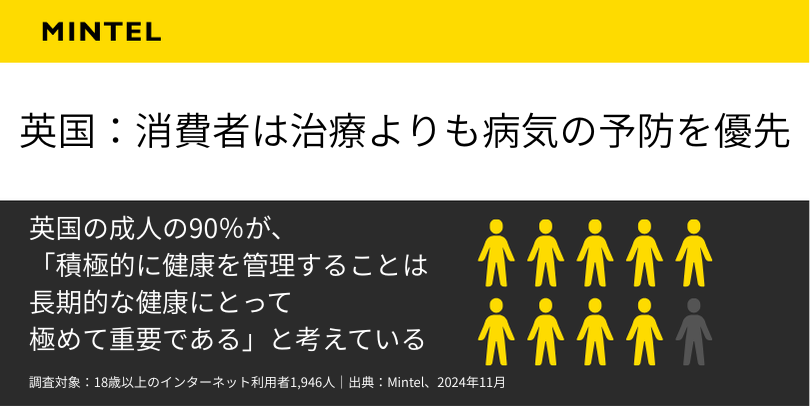 MINTEL

英国：消費者は治療よりも病気の予防を優先

英国の成人の90%が、「積極的に健康を管理することは長期的な健康にとって極めて重要である」と考えている

調査対象：18歳以上のインターネット利用者1,946人｜出典：Mintel、2024年11月