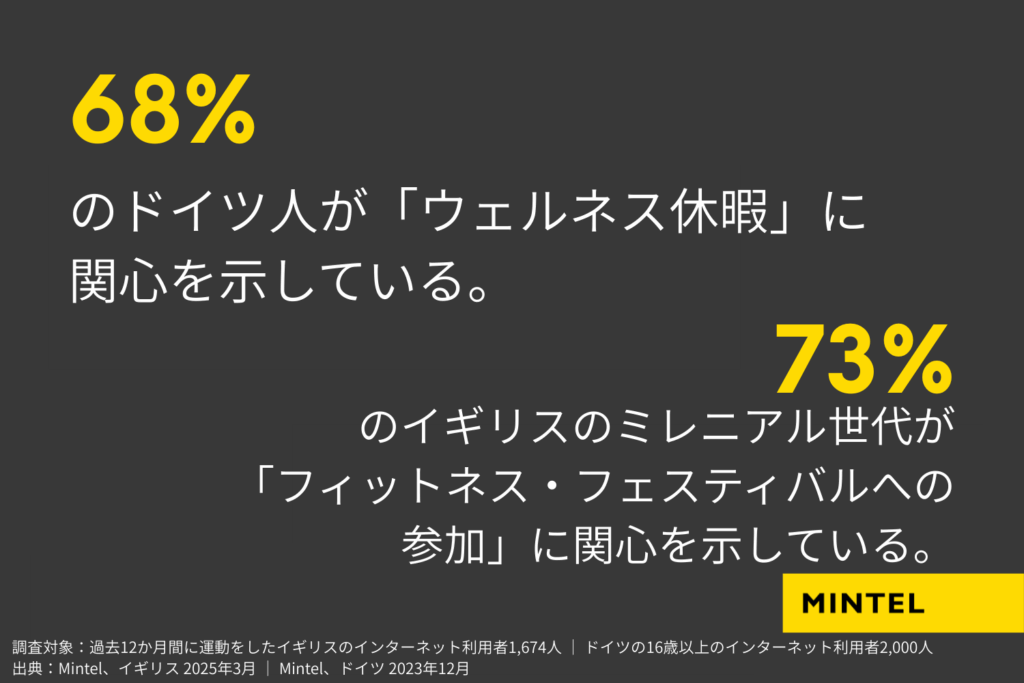 68%

のドイツ人が「ウェルネス休暇」に関心を示している。

73%

のイギリスのミレニアル世代が「フィットネス・フェスティバルへの参加」に関心を示している。

MINTEL

調査対象：過去12か月間に運動をしたイギリスのインターネット利用者1,674人 ｜ ドイツの16歳以上のインターネット利用者2,000人
出典：Mintel、イギリス 2025年3月 ｜ Mintel、ドイツ 2023年12月